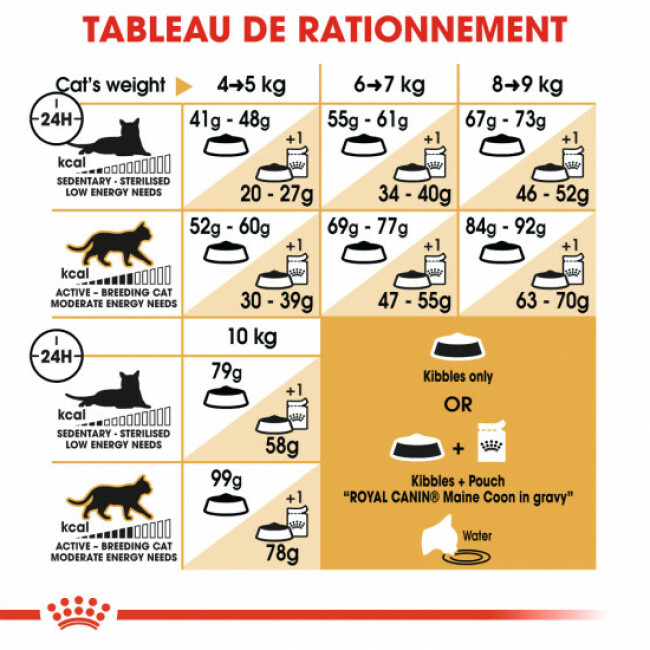 TABLEAU DE RATIONNEMENT

| Cat's weight | 4→5 kg | 6→7 kg | 8→9 kg |
|---|---|---|---|
| 24H kcal SEDENTARY - STERILISED LOW ENERGY NEEDS | 41g - 48g +1 20 - 27g | 55g - 61g +1 34 - 40g | 67g - 73g +1 46 - 52g |
| kcal ACTIVE - BREEDING CAT MODERATE ENERGY NEEDS | 52g - 60g +1 30 - 39g | 69g - 77g +1 47 - 55g | 84g - 92g +1 63 - 70g |

| | 10 kg |
|---|---|
| 24H kcal SEDENTARY - STERILISED LOW ENERGY NEEDS | 79g +1 58g |
| kcal ACTIVE - BREEDING CAT MODERATE ENERGY NEEDS | 99g +1 78g |

Kibbles only

OR

+

Kibbles + Pouch "ROYAL CANIN® Maine Coon in gravy"

Water